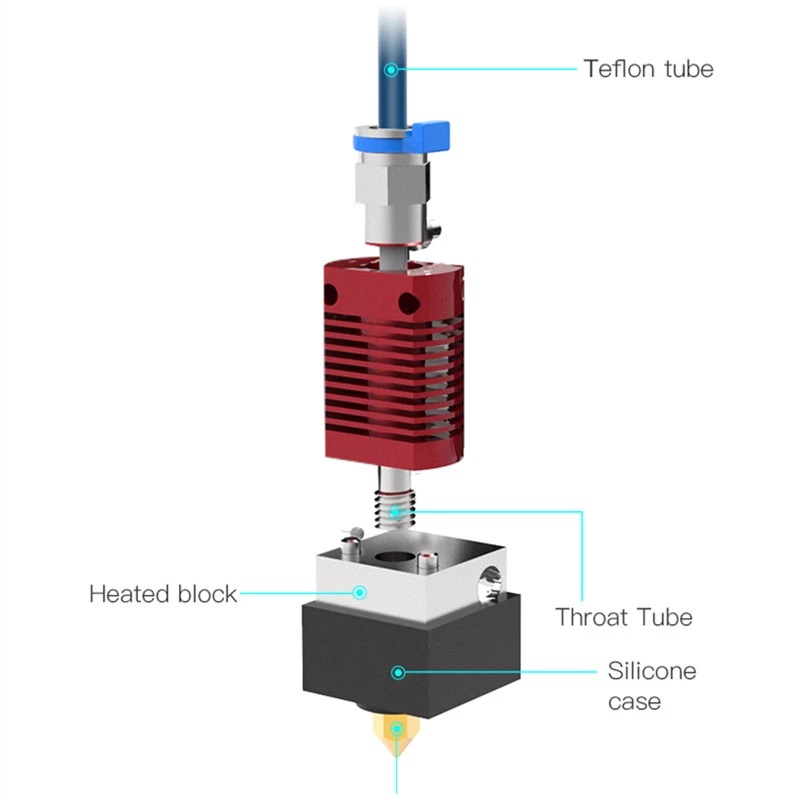 Teflon tube

Heated block

Throat Tube

Silicone case