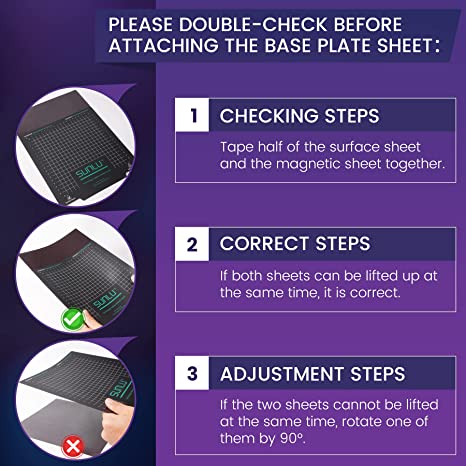 PLEASE DOUBLE-CHECK BEFORE ATTACHING THE BASE PLATE SHEET:

SUNLU

SUNLU

SUNLU

1 CHECKING STEPS

Tape half of the surface sheet and the magnetic sheet together.

2 CORRECT STEPS

If both sheets can be lifted up at the same time, it is correct.

3 ADJUSTMENT STEPS

If the two sheets cannot be lifted at the same time, rotate one of them by 90°.