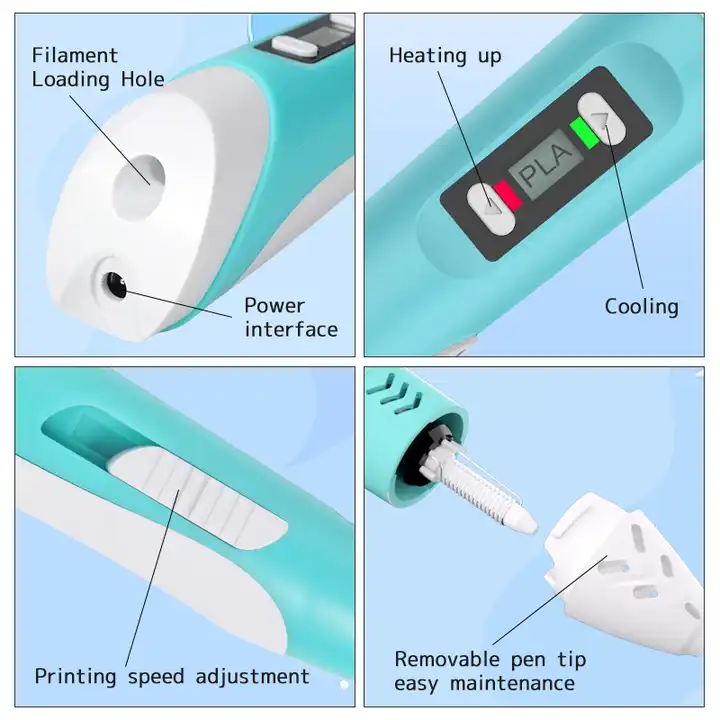 Filament Loading Hole

Power interface

Heating up

PLA

Cooling

Printing speed adjustment

Removable pen tip
easy maintenance